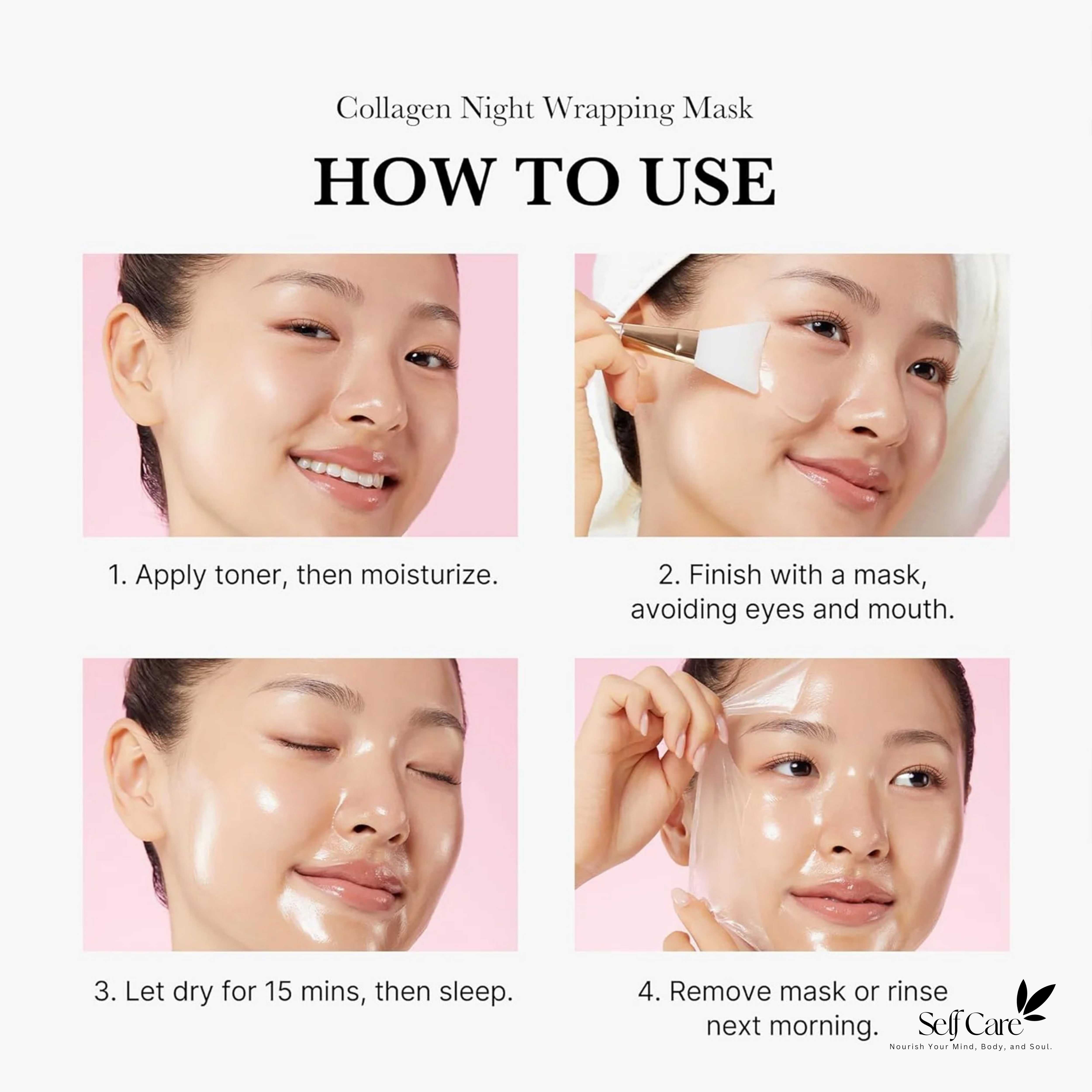 Collagen Night Wrapping Mask

HOW TO USE

1. Apply toner, then moisturize.

2. Finish with a mask, avoiding eyes and mouth.

3. Let dry for 15 mins, then sleep.

4. Remove mask or rinse next morning.

Self Care
Nourish Your Mind, Body, and Soul.